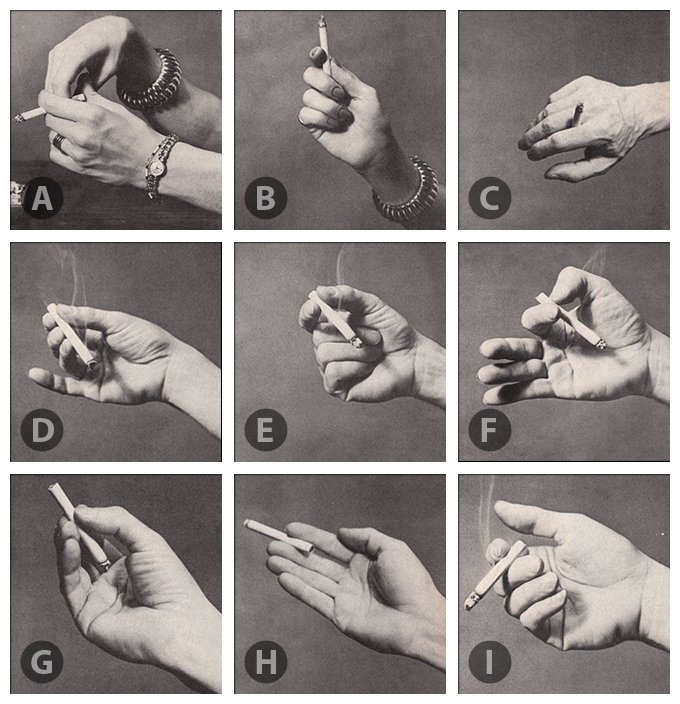 A

B

C

D

E

F

G

H

I